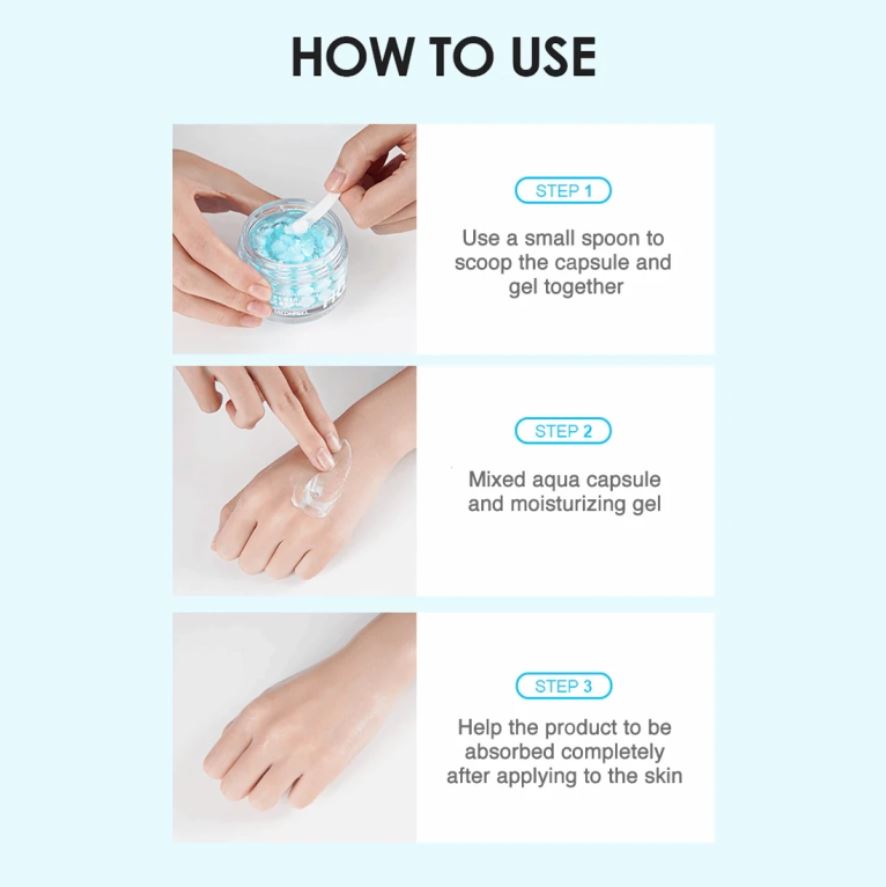 HOW TO USE

STEP 1

Use a small spoon to scoop the capsule and gel together

STEP 2

Mixed aqua capsule and moisturizing gel

STEP 3

Help the product to be absorbed completely after applying to the skin