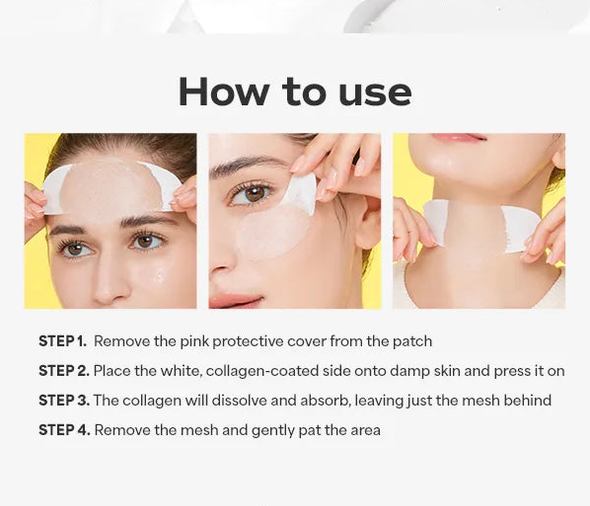 How to use

STEP 1. Remove the pink protective cover from the patch

STEP 2. Place the white, collagen-coated side onto damp skin and press it on

STEP 3. The collagen will dissolve and absorb, leaving just the mesh behind

STEP 4. Remove the mesh and gently pat the area